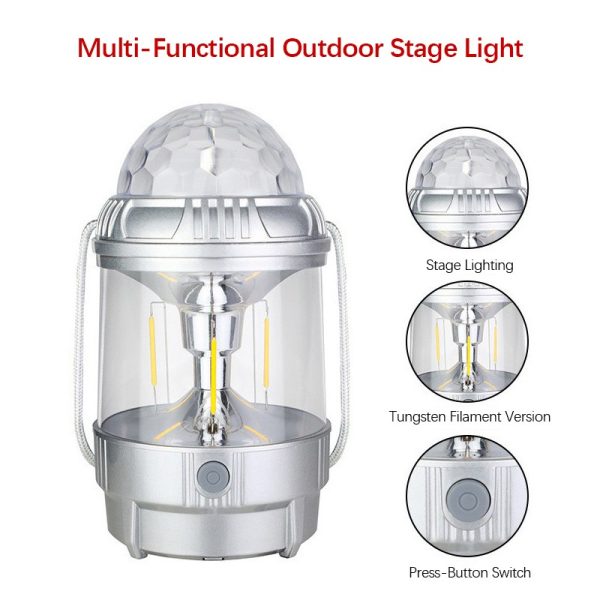 Multi-Functional Outdoor Stage Light

Stage Lighting

Tungsten Filament Version

Press-Button Switch