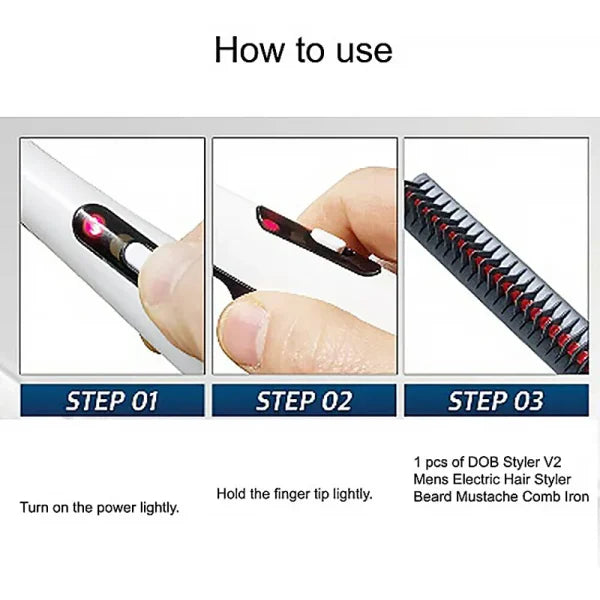 How to use

STEP 01

STEP 02

STEP 03

Turn on the power lightly.

Hold the finger tip lightly.

1 pcs of DOB Styler V2 Mens Electric Hair Styler Beard Mustache Comb Iron